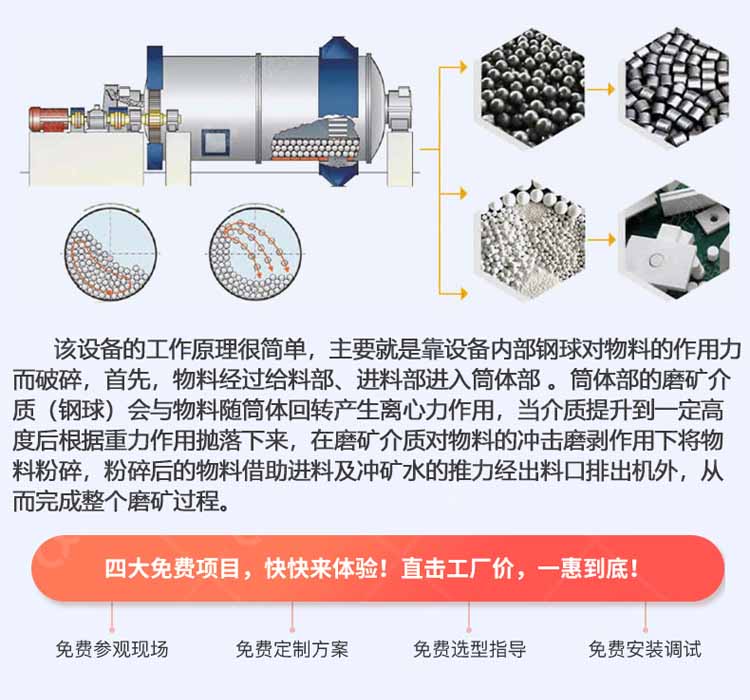 该设备的工作原理很简单，主要就是靠设备内部钢球对物料的作用力而破碎，首先，物料经过给料部、进料部进入筒体部 。筒体部的磨矿介质（钢球）会与物料随筒体回转产生离心力作用，当介质提升到一定高度后根据重力作用抛落下来，在磨矿介质对物料的冲击磨剥作用下将物料粉碎，粉碎后的物料借助进料及冲矿水的推力经出料口排出机外，从而完成整个磨矿过程。

四大免费项目，快快来体验！直击工厂价，一惠到底！

免费参观现场

免费定制方案

免费选型指导

免费安装调试